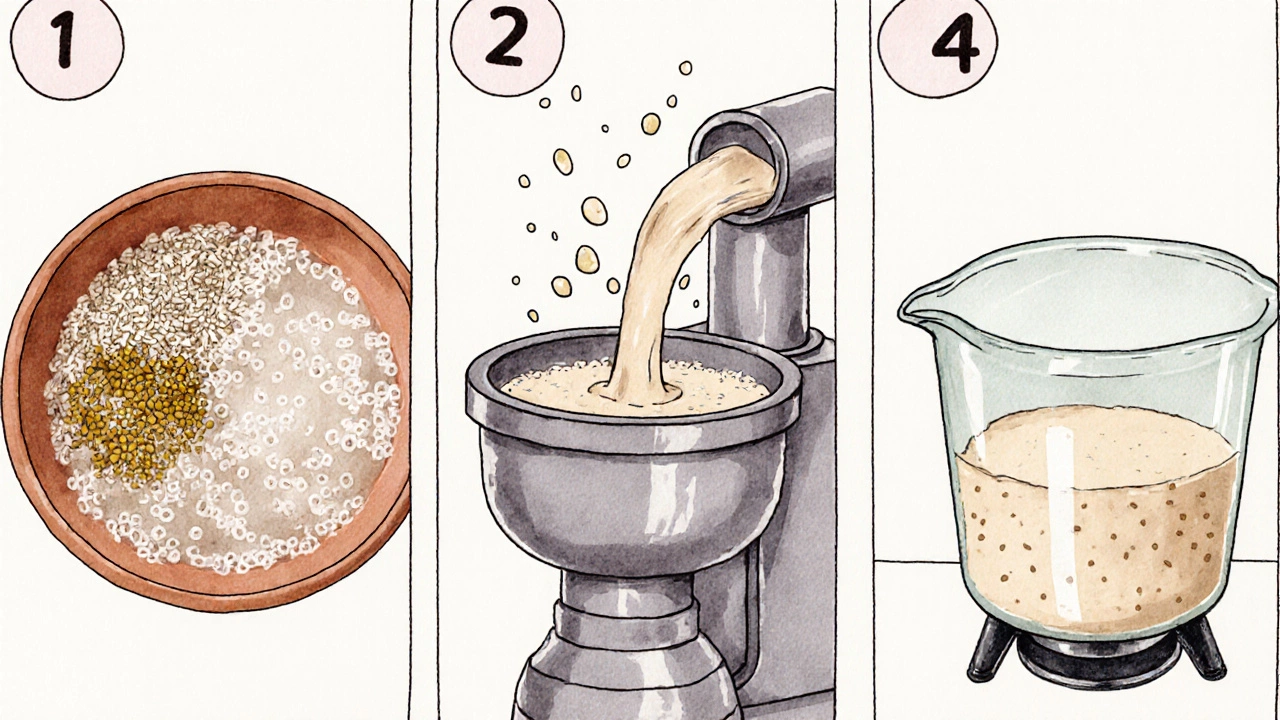 1

2

4